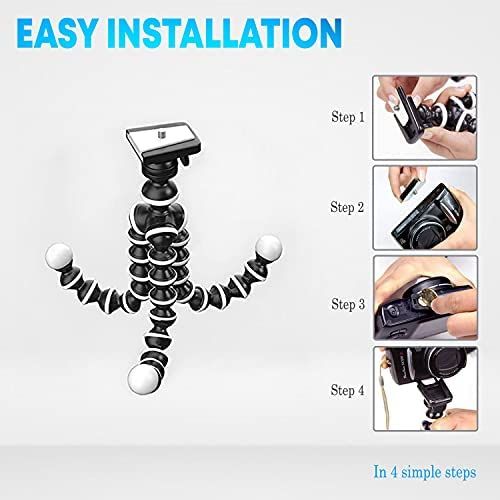 EASY INSTALLATION

Step 1

Step 2

Step 3

Step 4

In 4 simple steps