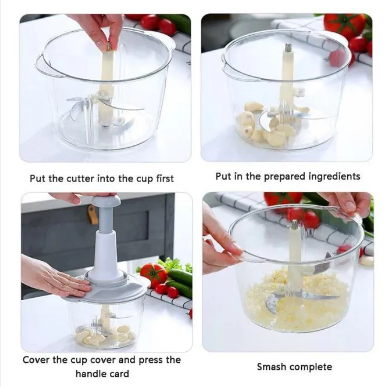 Put the cutter into the cup first

Put in the prepared ingredients

Cover the cup cover and press the handle card

Smash complete