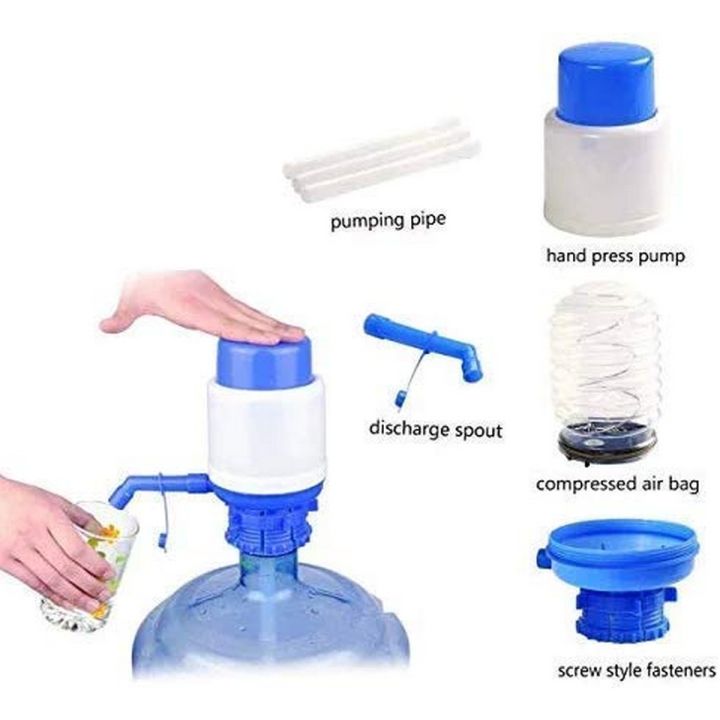 pumping pipe

hand press pump

discharge spout

compressed air bag

screw style fasteners