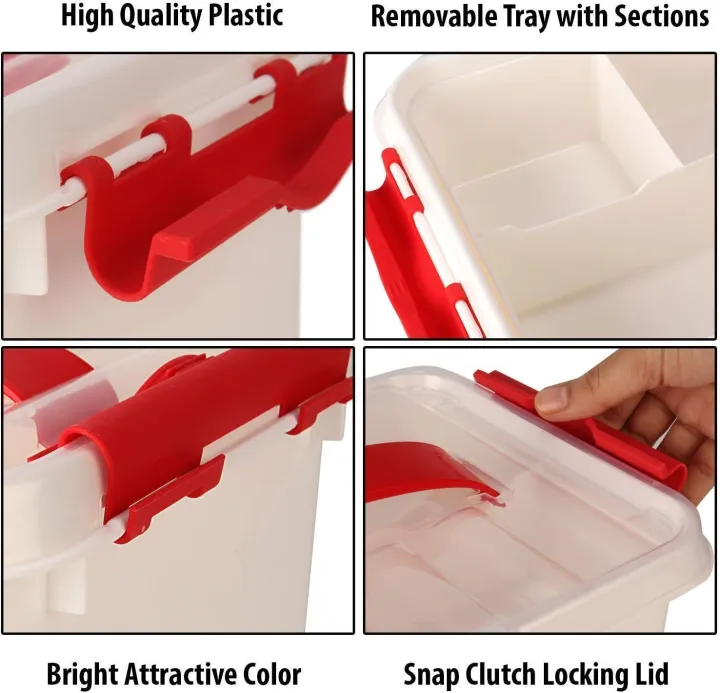 High Quality Plastic

Removable Tray with Sections

Bright Attractive Color

Snap Clutch Locking Lid