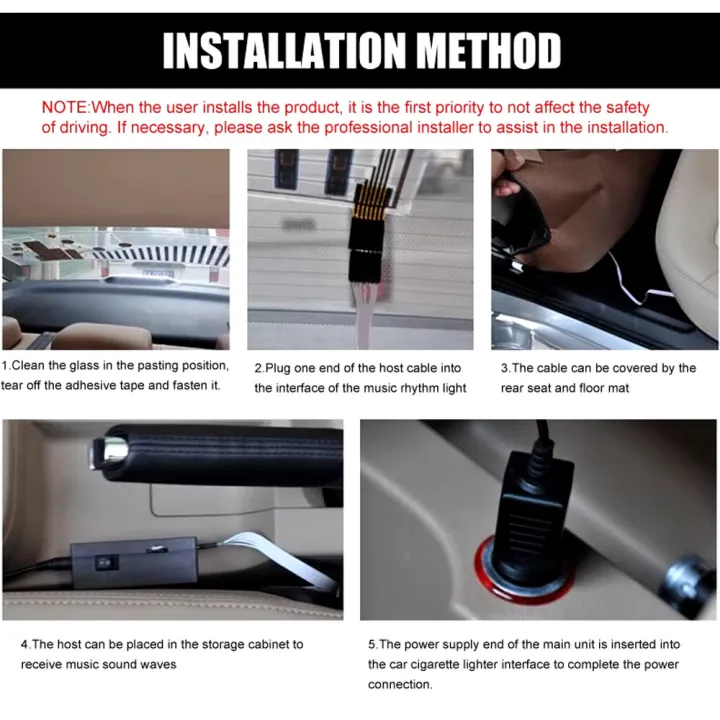 INSTALLATION METHOD

NOTE:When the user installs the product, it is the first priority to not affect the safety of driving. If necessary, please ask the professional installer to assist in the installation.

1.Clean the glass in the pasting position, tear off the adhesive tape and fasten it.

2.Plug one end of the host cable into the interface of the music rhythm light

3.The cable can be covered by the rear seat and floor mat

4.The host can be placed in the storage cabinet to receive music sound waves

5.The power supply end of the main unit is inserted into the car cigarette lighter interface to complete the power connection.