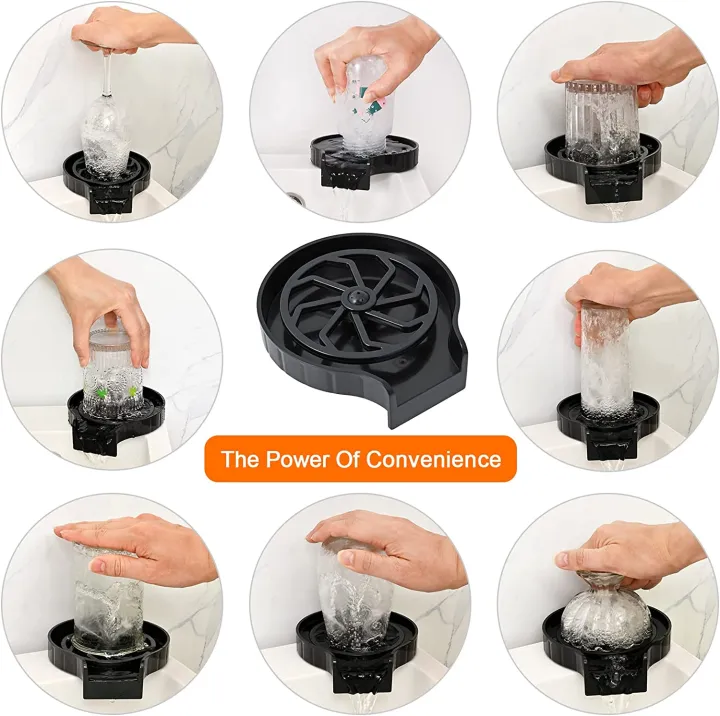 The Power Of Convenience