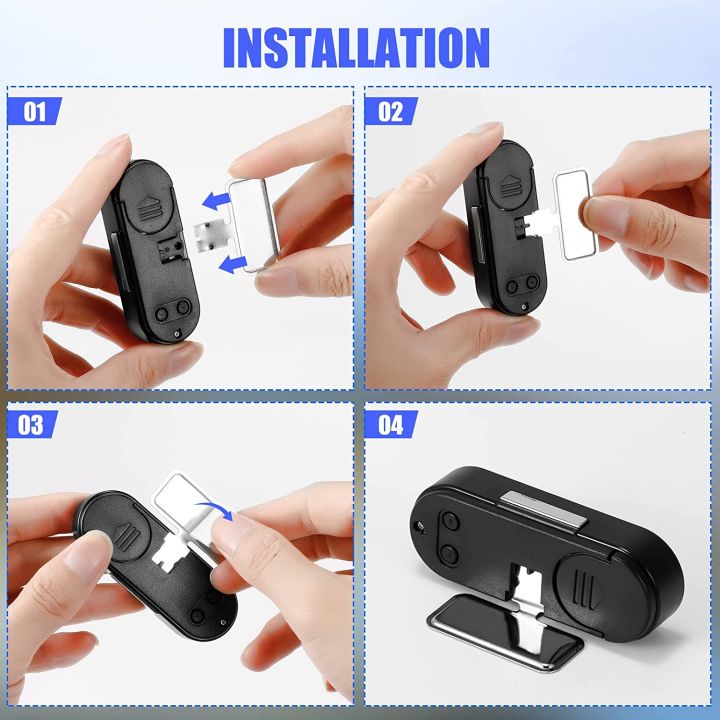 INSTALLATION

01

02

03

04