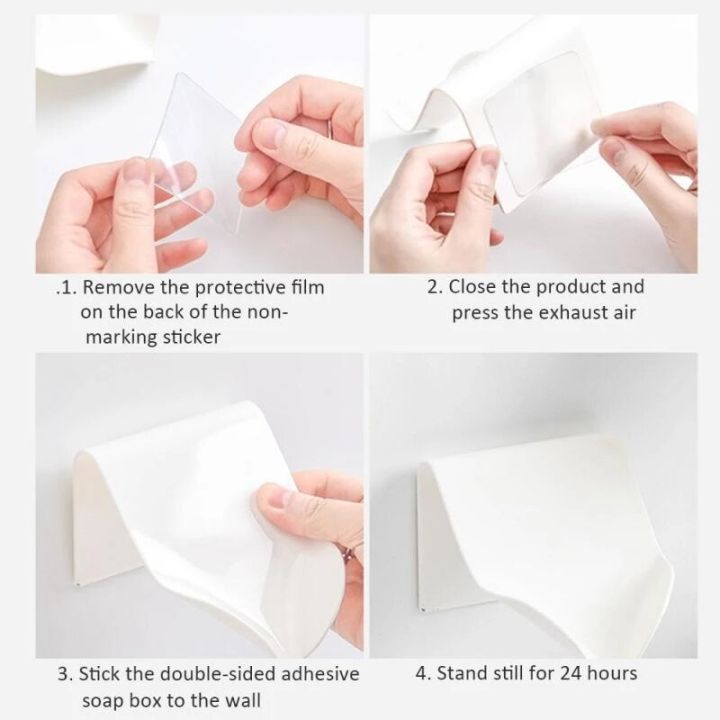 .1. Remove the protective film on the back of the non-marking sticker

2. Close the product and press the exhaust air

3. Stick the double-sided adhesive soap box to the wall

4. Stand still for 24 hours