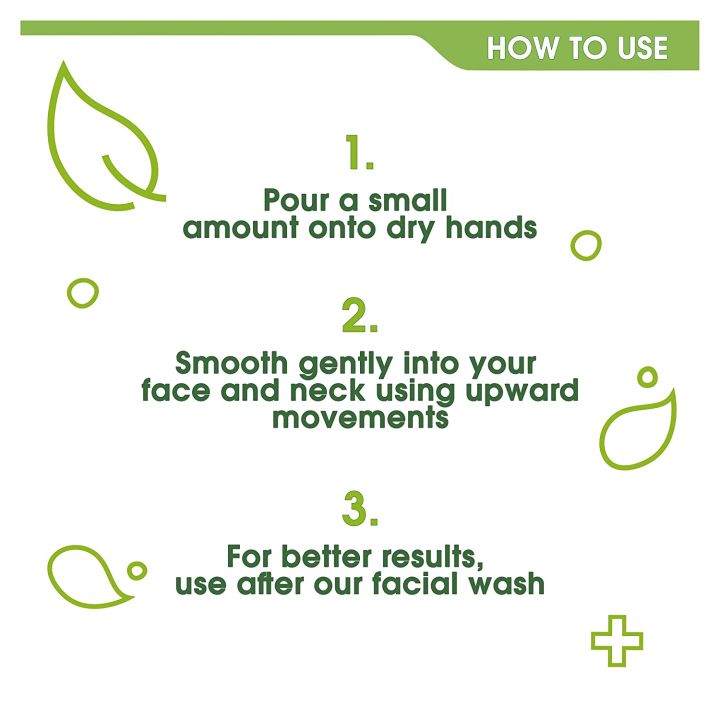 HOW TO USE

1.
Pour a small amount onto dry hands

2.
Smooth gently into your face and neck using upward movements

3.
For better results, use after our facial wash