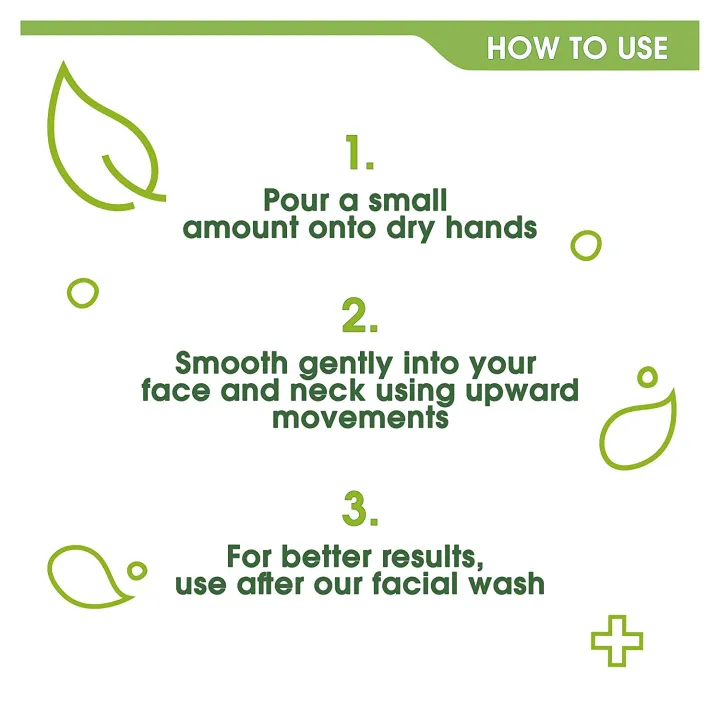 HOW TO USE

1.

Pour a small amount onto dry hands

2.

Smooth gently into your face and neck using upward movements

3.

For better results, use after our facial wash