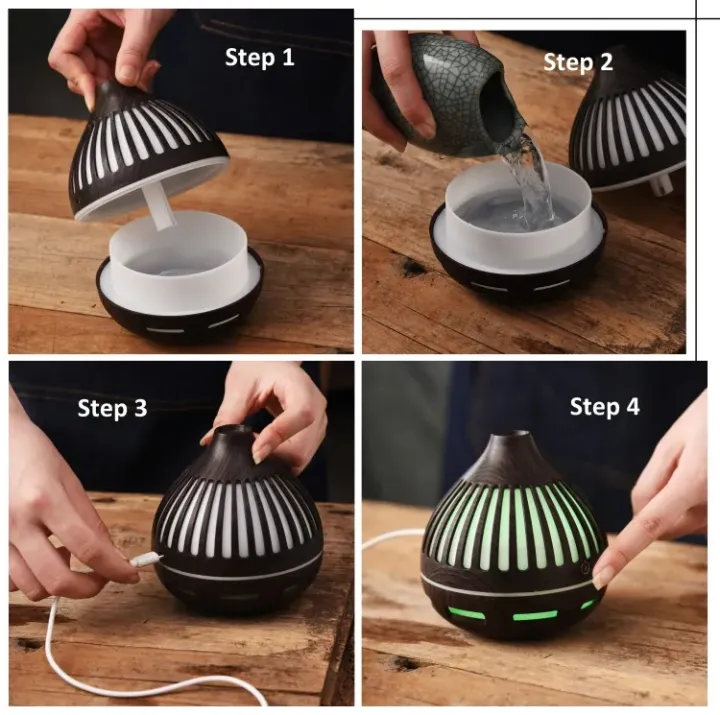 Step 1

Step 2

Step 3

Step 4