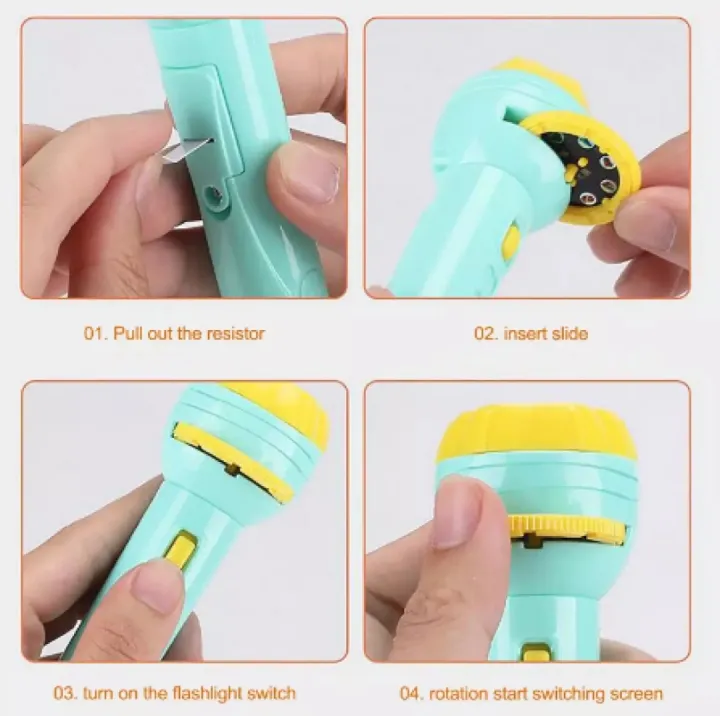 01. Pull out the resistor

02. insert slide

03. turn on the flashlight switch

04. rotation start switching screen