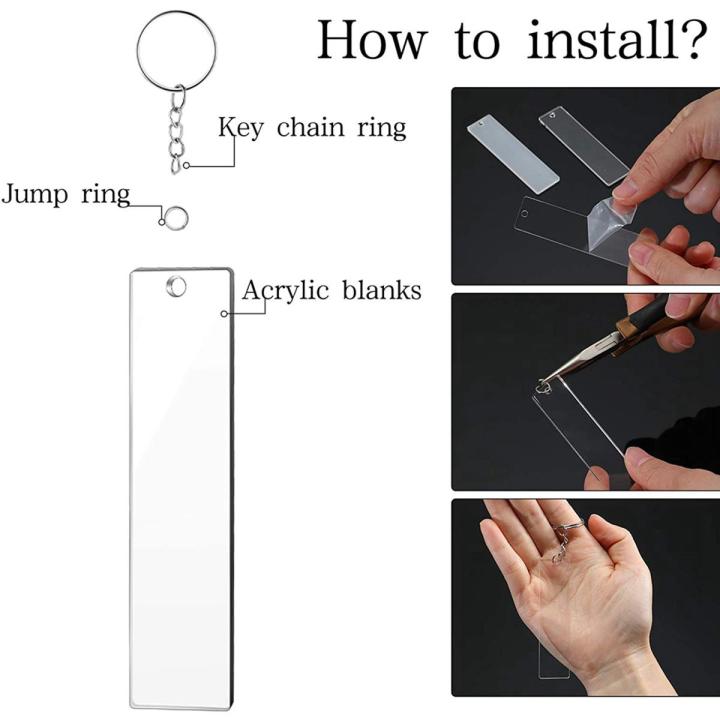 How to install?

Key chain ring

Jump ring

Acrylic blanks