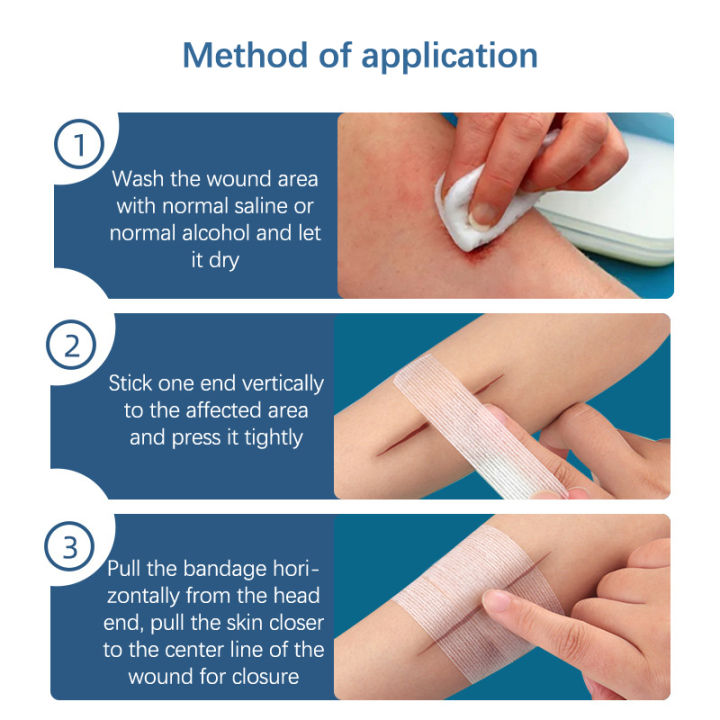 Method of application

1

Wash the wound area with normal saline or normal alcohol and let it dry

2

Stick one end vertically to the affected area and press it tightly

3

Pull the bandage horizontally from the head end, pull the skin closer to the center line of the wound for closure