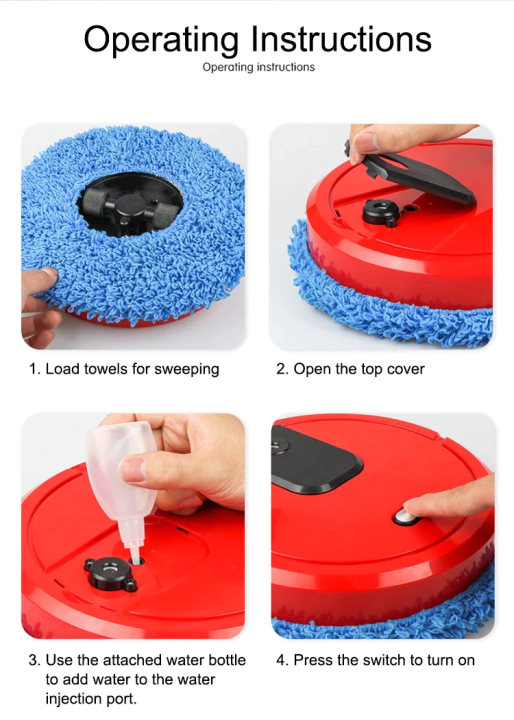 Operating Instructions
Operating instructions

1. Load towels for sweeping

2. Open the top cover

3. Use the attached water bottle to add water to the water injection port.

4. Press the switch to turn on