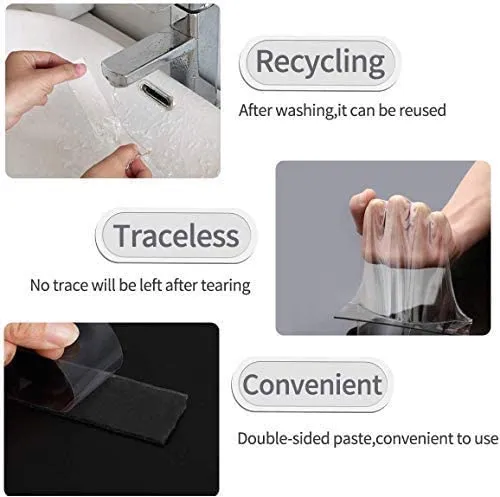 Recycling

After washing,it can be reused

Traceless

No trace will be left after tearing

Convenient

Double-sided paste,convenient to use