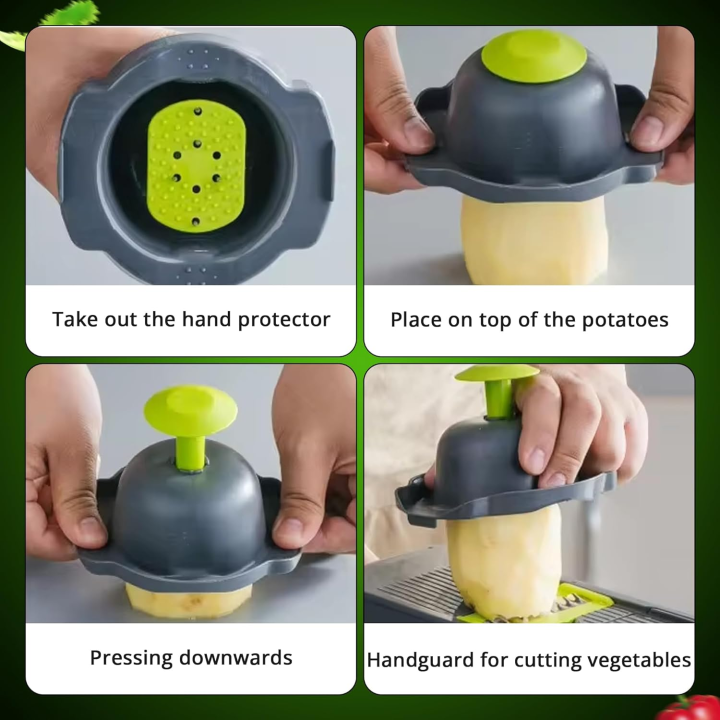 Take out the hand protector

Place on top of the potatoes

Pressing downwards

Handguard for cutting vegetables