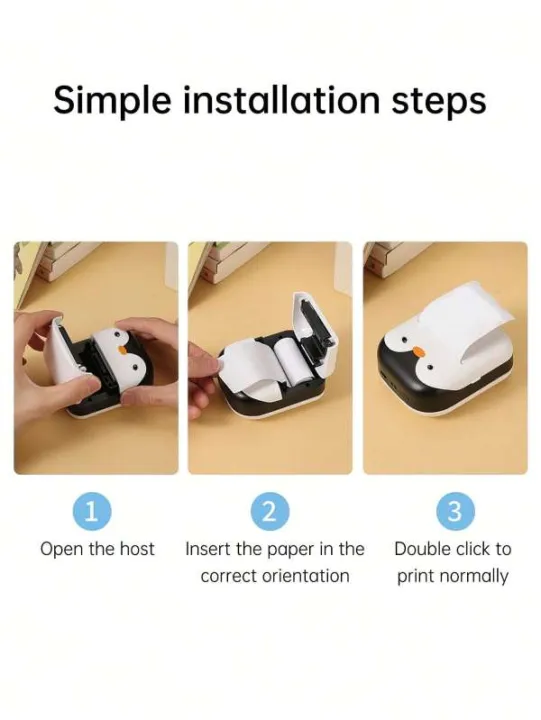 Simple installation steps

1

Open the host

2

Insert the paper in the correct orientation

3

Double click to print normally