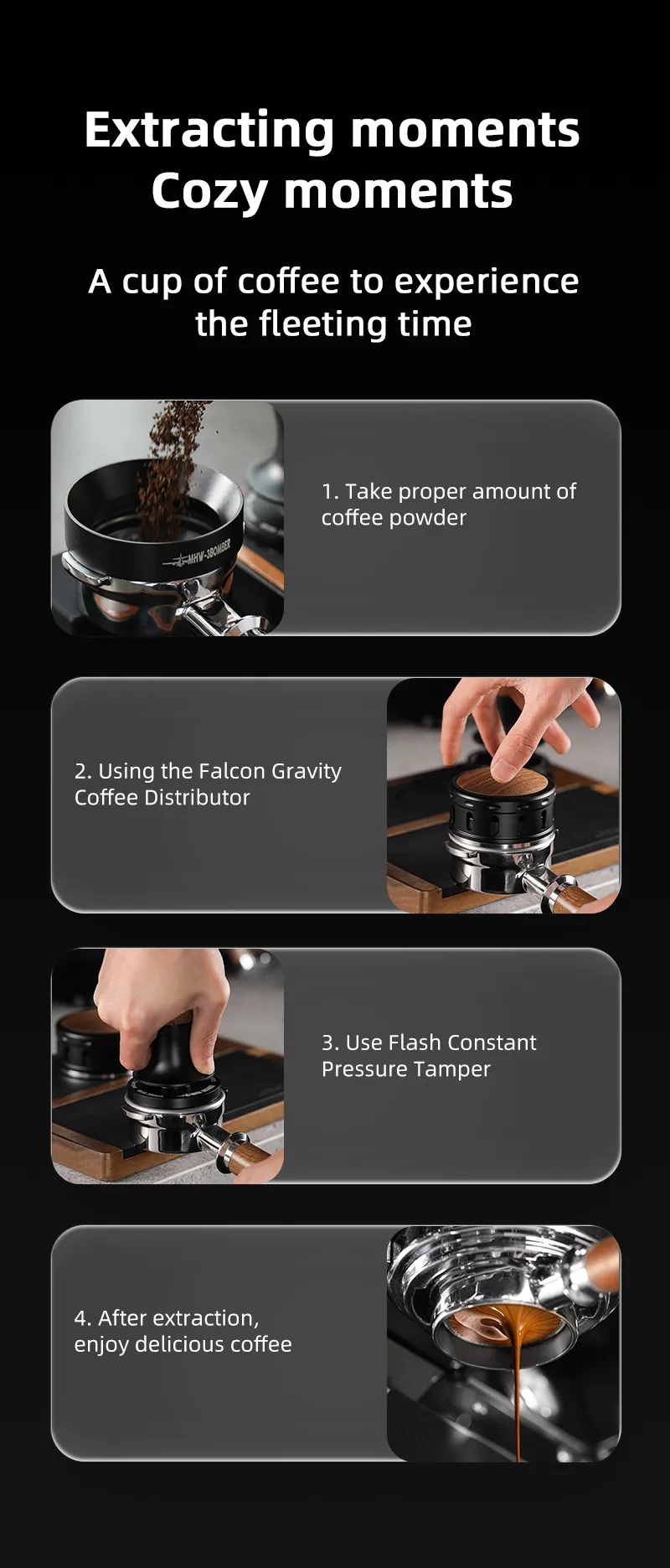 Extracting moments
Cozy moments

A cup of coffee to experience the fleeting time

MHW-3BOMBER

1. Take proper amount of coffee powder

2. Using the Falcon Gravity Coffee Distributor

3. Use Flash Constant Pressure Tamper

4. After extraction, enjoy delicious coffee