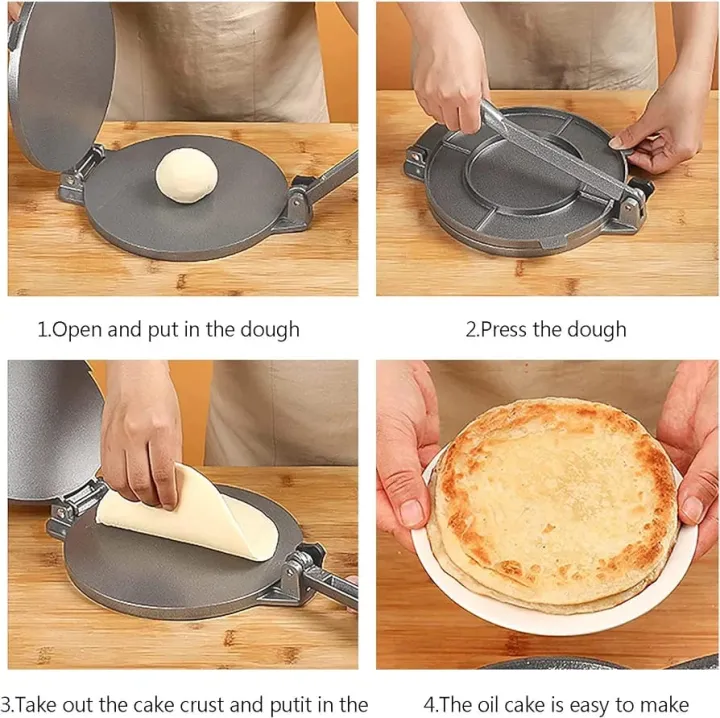 1.Open and put in the dough

2.Press the dough

3.Take out the cake crust and putit in the

4.The oil cake is easy to make