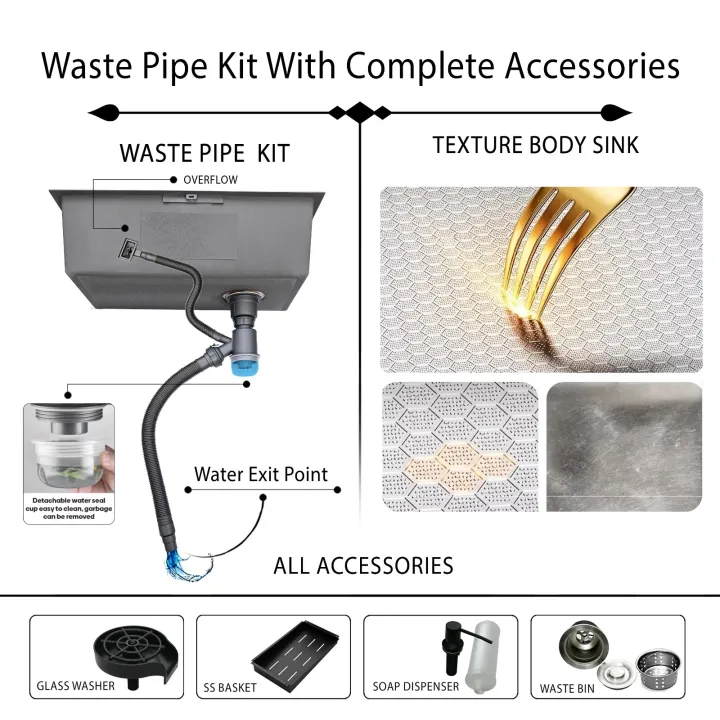 Waste Pipe Kit With Complete Accessories

WASTE PIPE KIT

OVERFLOW

Detachable water seal cup easy to clean, garbage can be removed

Water Exit Point

TEXTURE BODY SINK

ALL ACCESSORIES

GLASS WASHER

SS BASKET

SOAP DISPENSER

WASTE BIN