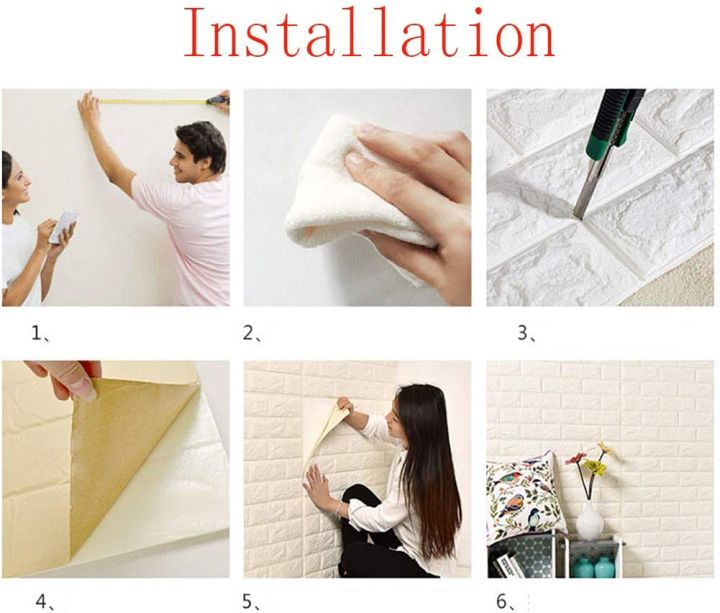 Installation

1、

2、

3、

4、

5、

6、