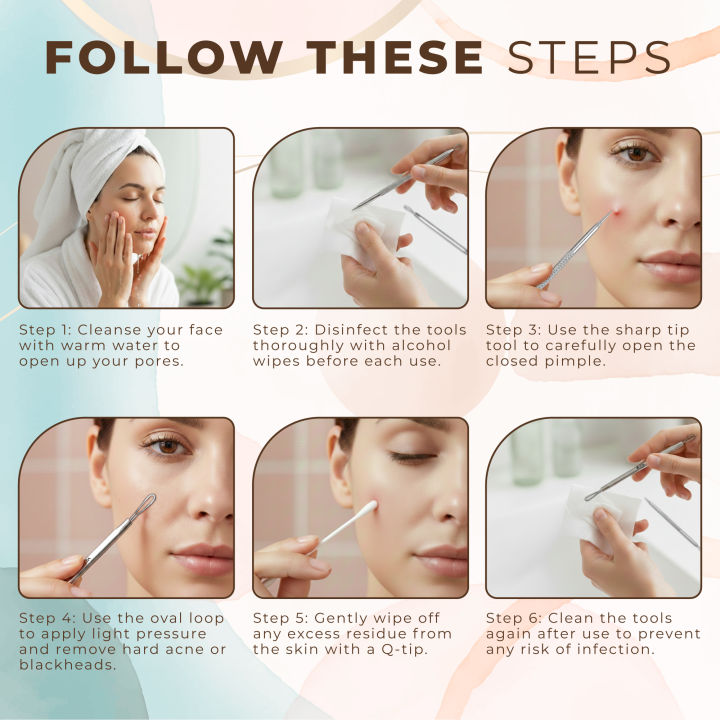 FOLLOW THESE STEPS

Step 1: Cleanse your face with warm water to open up your pores.

Step 2: Disinfect the tools thoroughly with alcohol wipes before each use.

Step 3: Use the sharp tip tool to carefully open the closed pimple.

Step 4: Use the oval loop to apply light pressure and remove hard acne or blackheads.

Step 5: Gently wipe off any excess residue from the skin with a Q-tip.

Step 6: Clean the tools again after use to prevent any risk of infection.