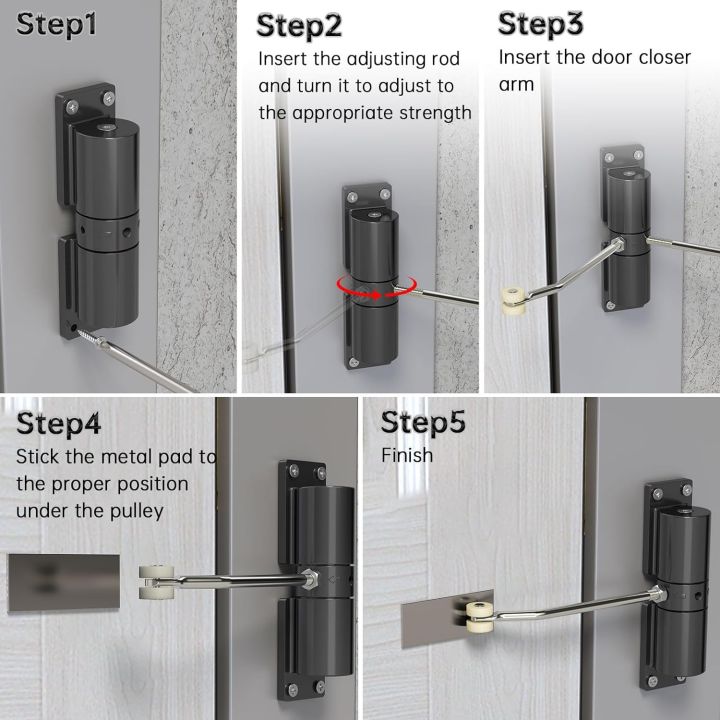 Step1

Step2
Insert the adjusting rod and turn it to adjust to the appropriate strength

Step3
Insert the door closer arm

Step4
Stick the metal pad to the proper position under the pulley

Step5
Finish