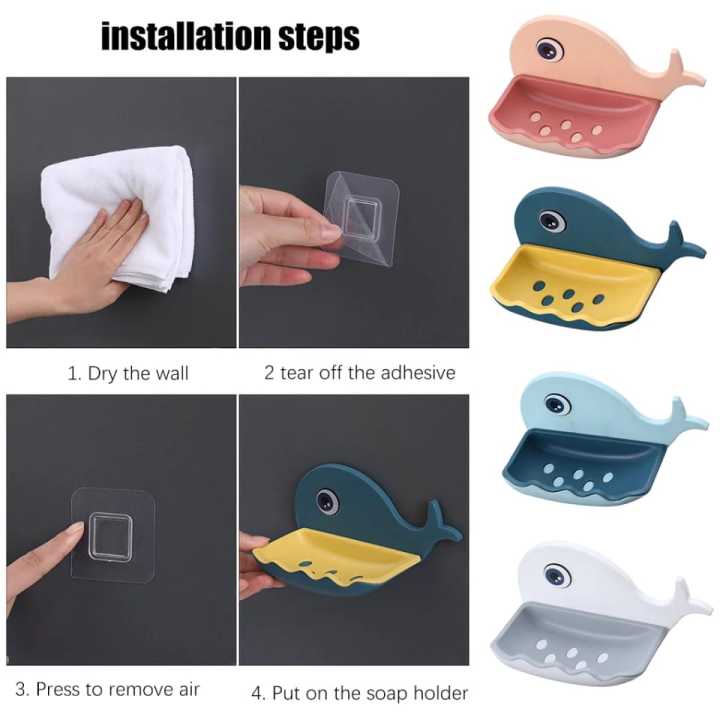 installation steps

1. Dry the wall

2 tear off the adhesive

3. Press to remove air

4. Put on the soap holder