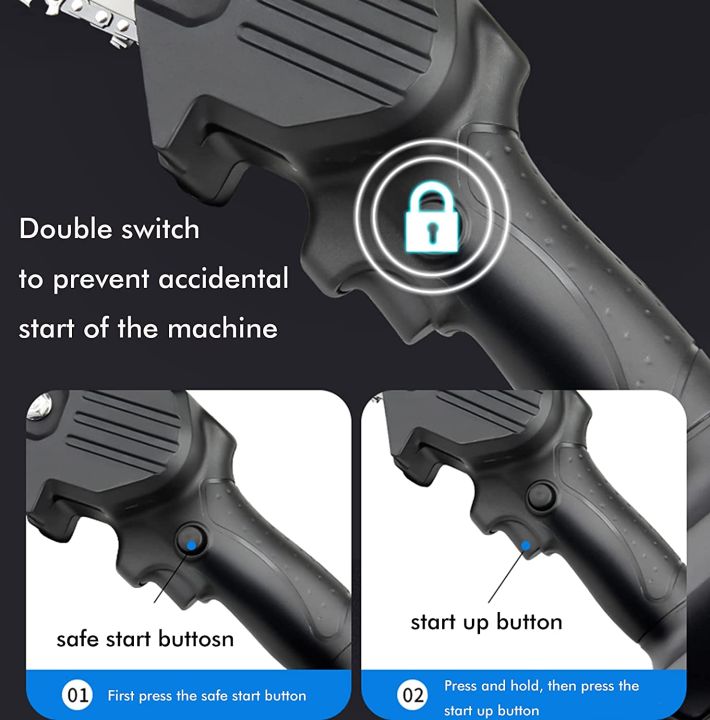 Double switch
to prevent accidental
start of the machine

safe start buttosn

01 First press the safe start button

start up button

02 Press and hold, then press the start up button