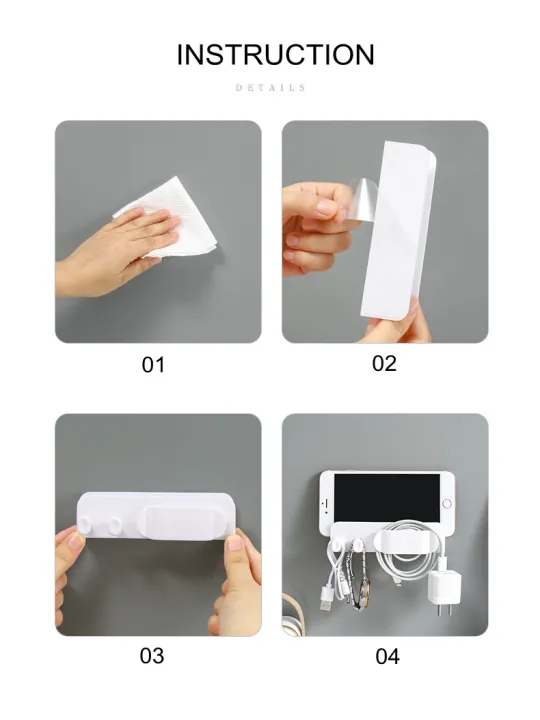 INSTRUCTION

DETAILS

01

02

03

04