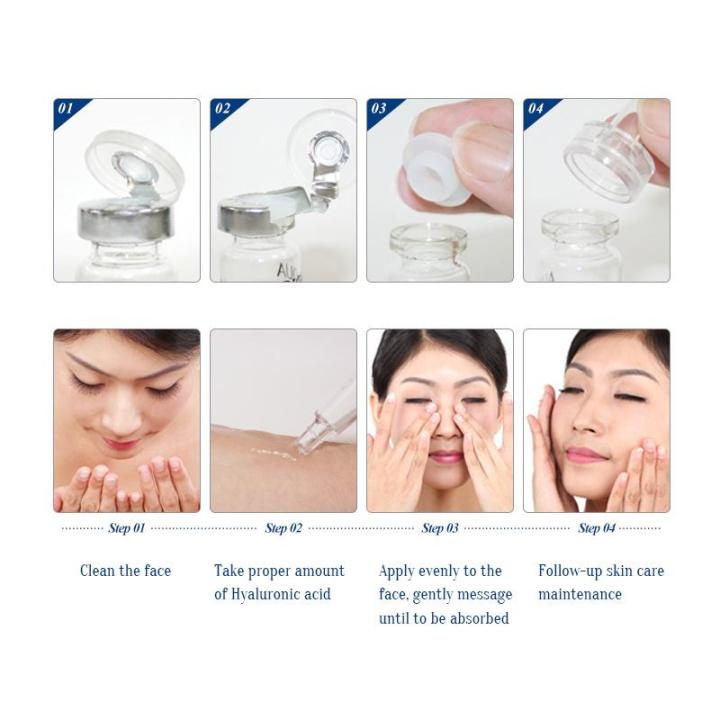 01

02

03

04

Step 01

Step 02

Step 03

Step 04

Clean the face

Take proper amount of Hyaluronic acid

Apply evenly to the face, gently message until to be absorbed

Follow-up skin care maintenance