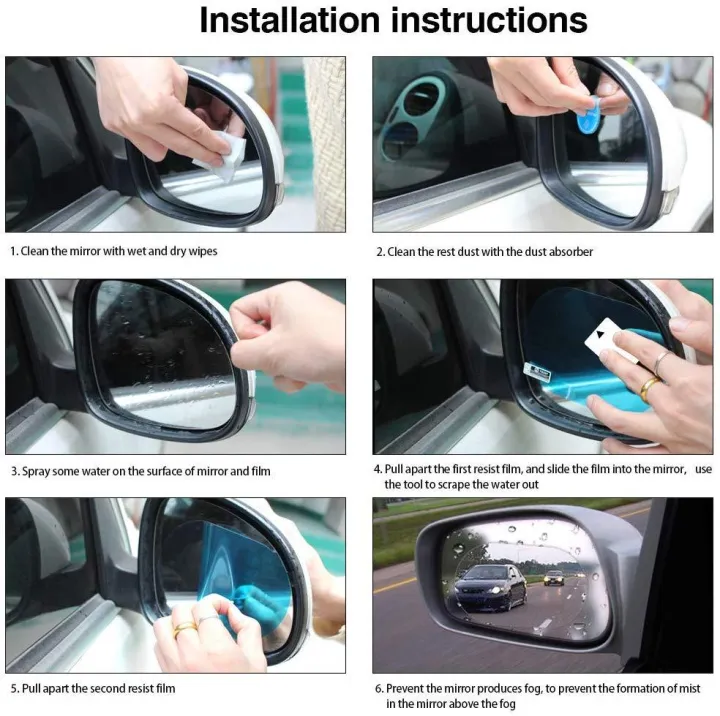 Installation instructions

1. Clean the mirror with wet and dry wipes

2. Clean the rest dust with the dust absorber

3. Spray some water on the surface of mirror and film

4. Pull apart the first resist film, and slide the film into the mirror, use the tool to scrape the water out

5. Pull apart the second resist film

6. Prevent the mirror produces fog, to prevent the formation of mist in the mirror above the fog