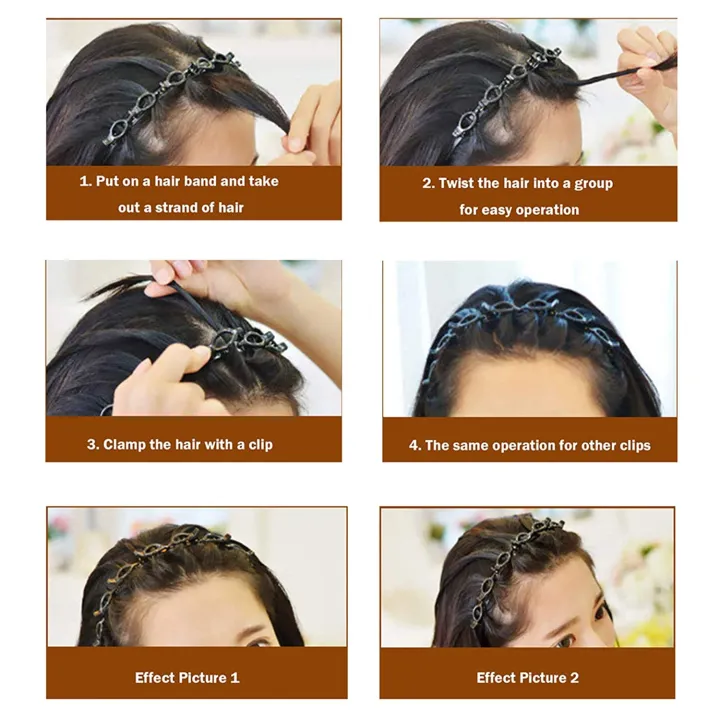 1. Put on a hair band and take out a strand of hair

2. Twist the hair into a group for easy operation

3. Clamp the hair with a clip

4. The same operation for other clips

Effect Picture 1

Effect Picture 2