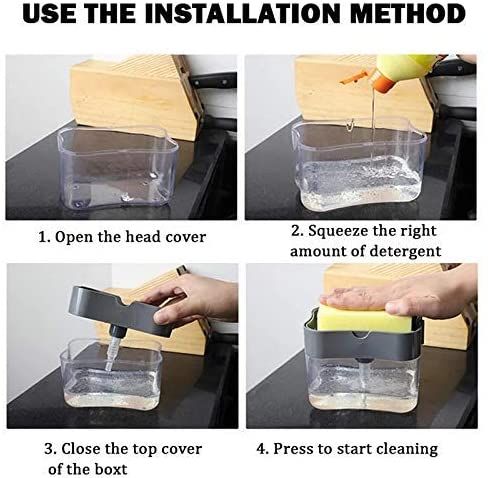 USE THE INSTALLATION METHOD

1. Open the head cover

2. Squeeze the right amount of detergent

3. Close the top cover of the boxt

4. Press to start cleaning