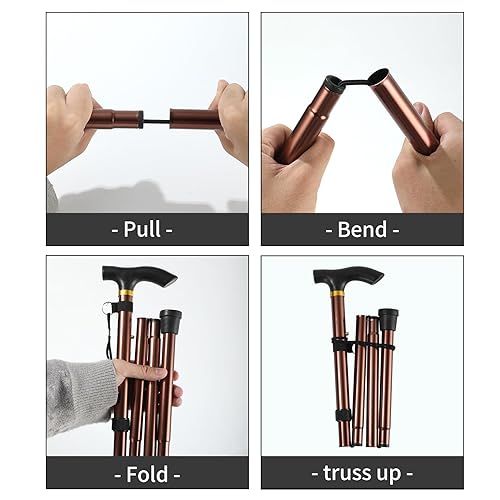 - Pull -

- Bend -

- Fold -

- truss up -