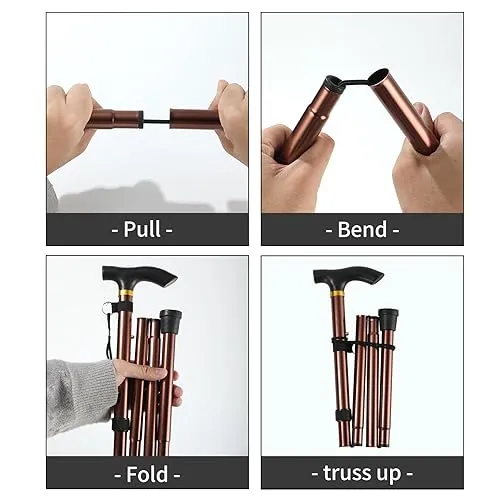 - Pull -

- Bend -

- Fold -

- truss up -