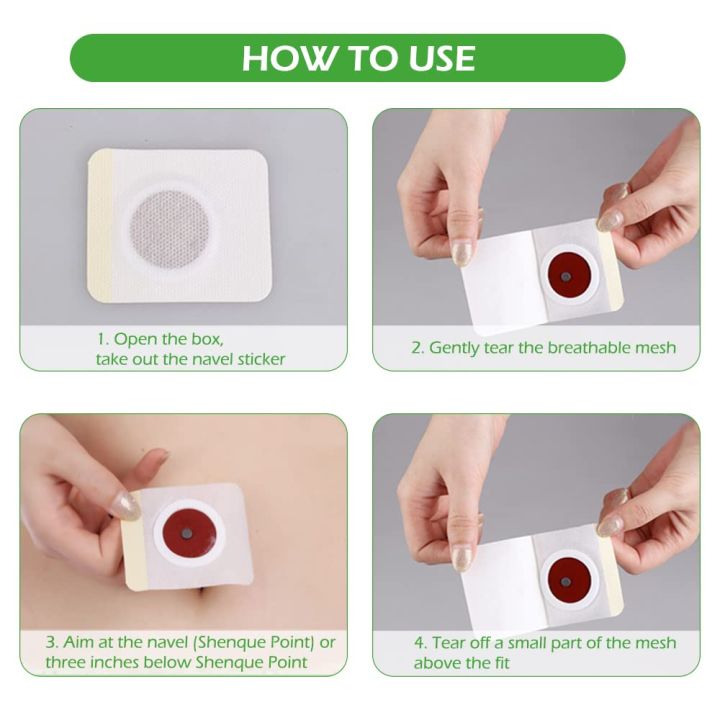 HOW TO USE

1. Open the box,
take out the navel sticker

2. Gently tear the breathable mesh

3. Aim at the navel (Shenque Point) or three inches below Shenque Point

4. Tear off a small part of the mesh above the fit