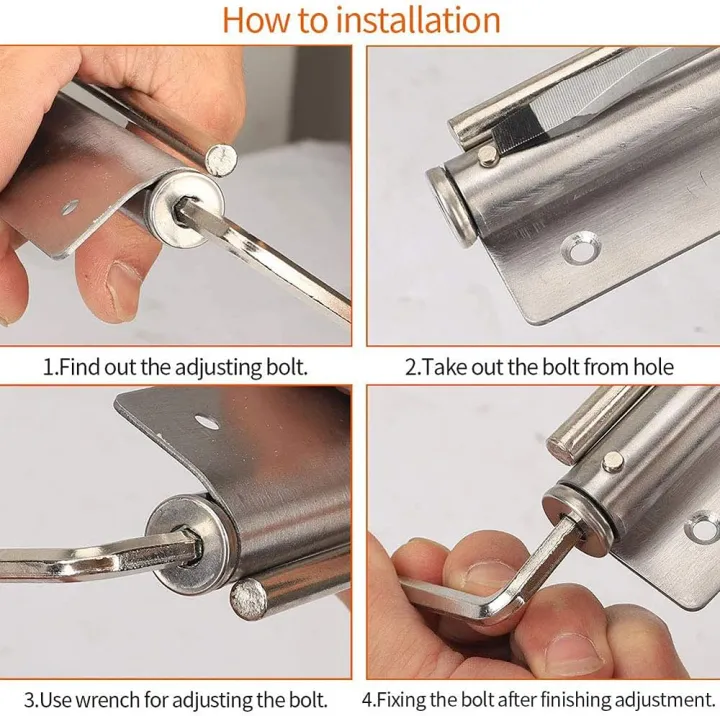 How to installation

1.Find out the adjusting bolt.

2.Take out the bolt from hole

3.Use wrench for adjusting the bolt.

4.Fixing the bolt after finishing adjustment.