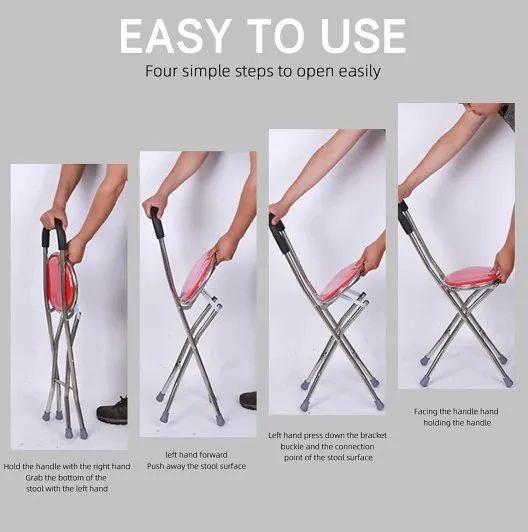 EASY TO USE

Four simple steps to open easily

Hold the handle with the right hand Grab the bottom of the stool with the left hand

left hand forward Push away the stool surface

Left hand press down the bracket buckle and the connection point of the stool surface

Facing the handle hand holding the handle