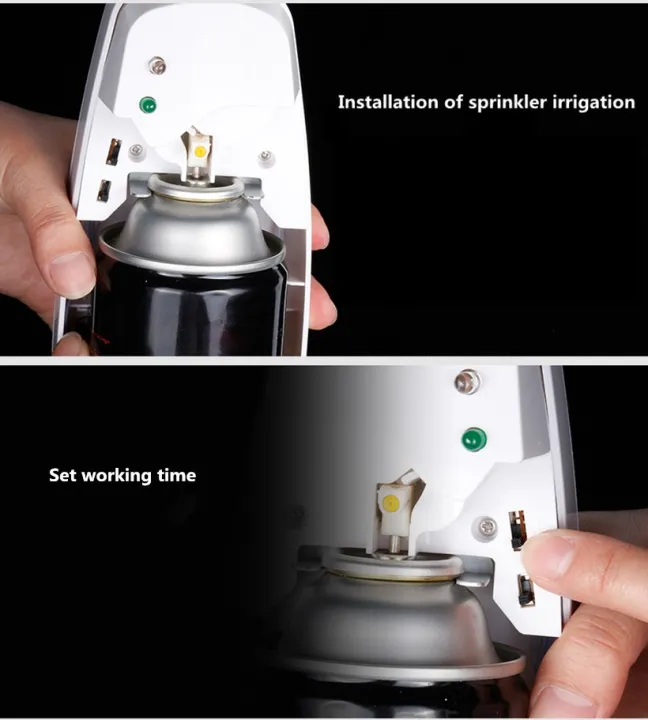 Installation of sprinkler irrigation

Set working time