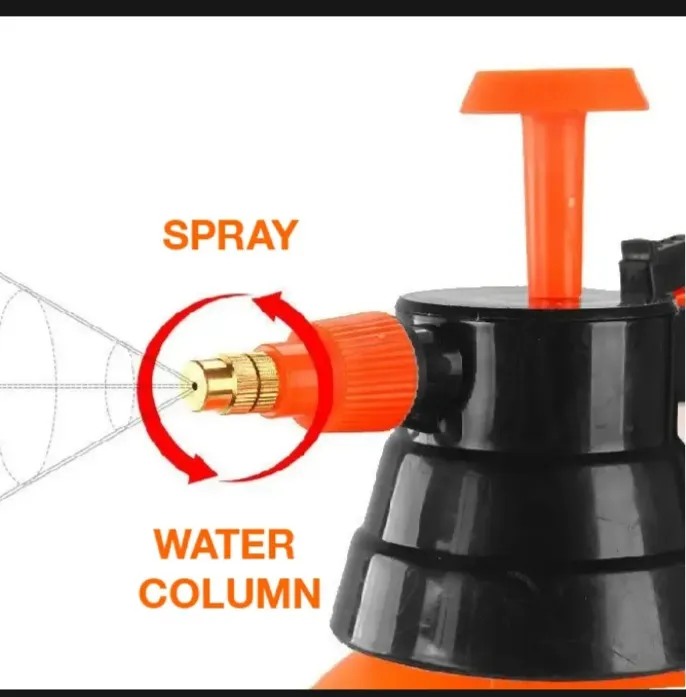 SPRAY

WATER COLUMN