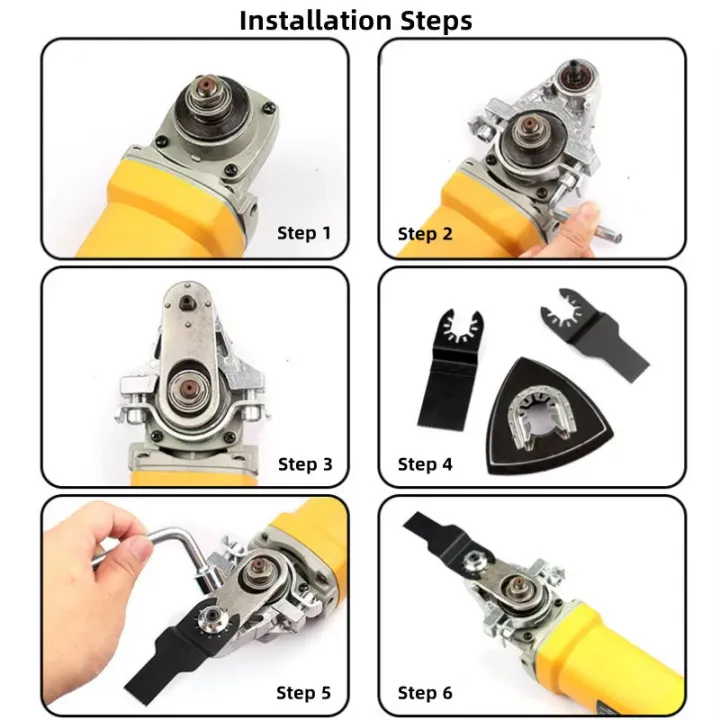 Installation Steps

Step 1

Step 2

Step 3

Step 4

Step 5

Step 6