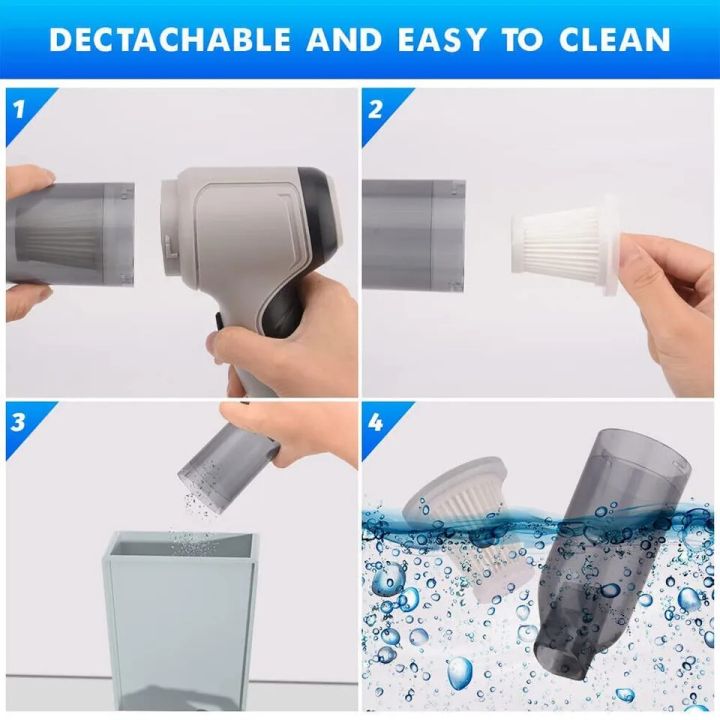 DECTACHABLE AND EASY TO CLEAN

1

2

3

4