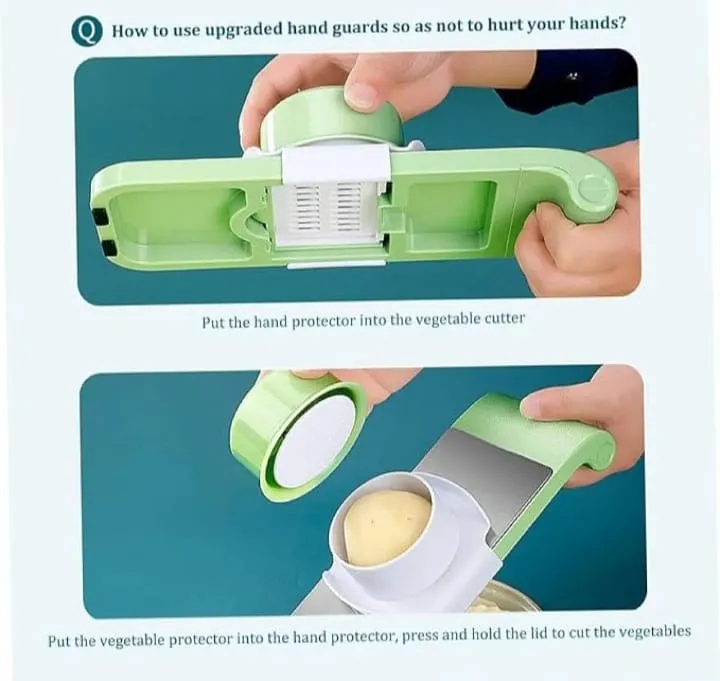 Q How to use upgraded hand guards so as not to hurt your hands?

Put the hand protector into the vegetable cutter

Put the vegetable protector into the hand protector, press and hold the lid to cut the vegetables