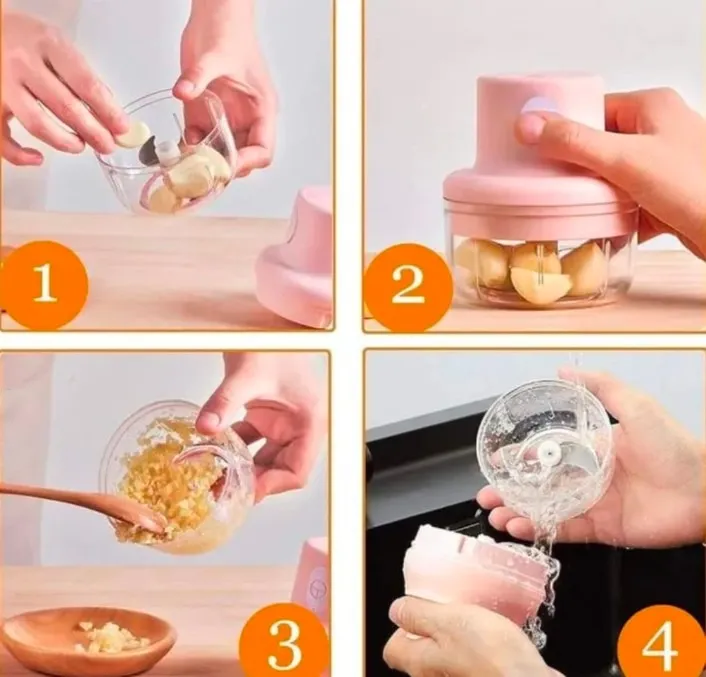 1

2

3

4