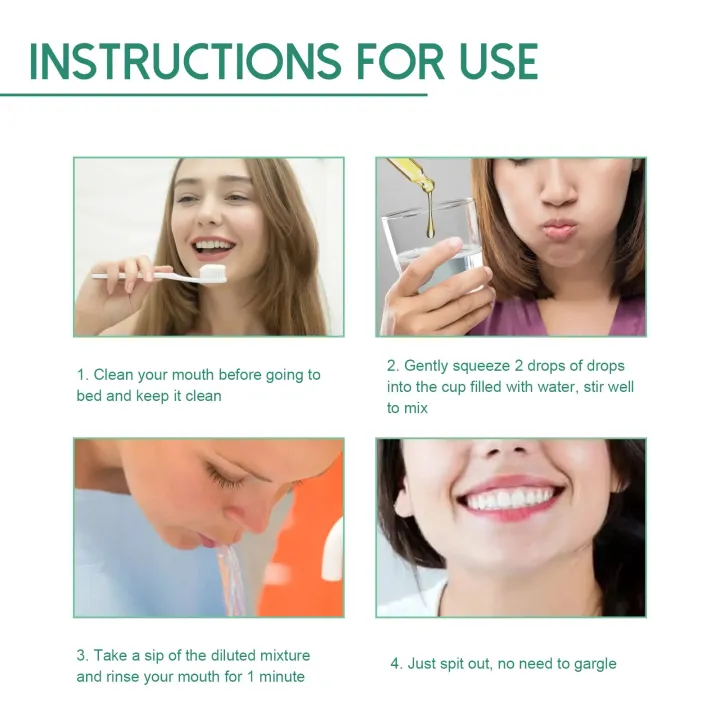 INSTRUCTIONS FOR USE

1. Clean your mouth before going to bed and keep it clean

2. Gently squeeze 2 drops of drops into the cup filled with water, stir well to mix

3. Take a sip of the diluted mixture and rinse your mouth for 1 minute

4. Just spit out, no need to gargle