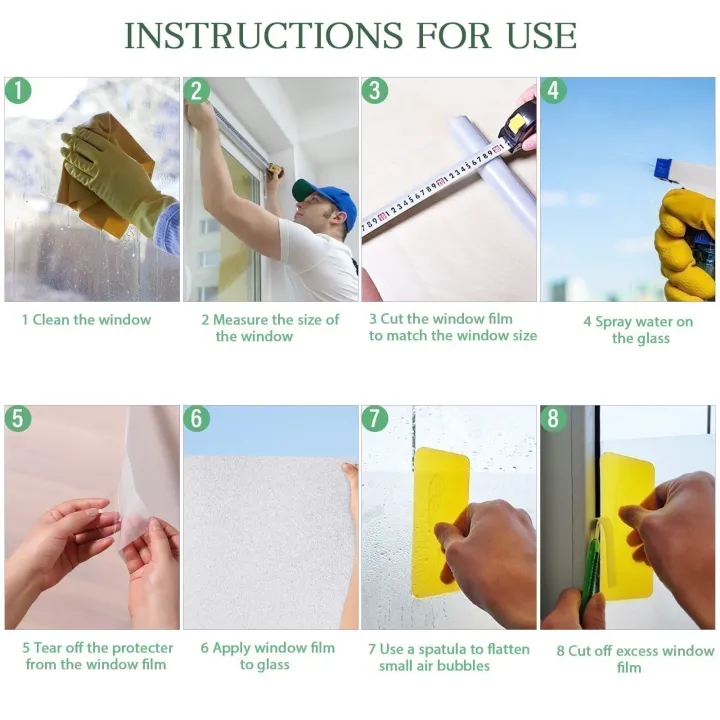 INSTRUCTIONS FOR USE

1

2

3

4

1 Clean the window

2 Measure the size of the window

3 Cut the window film to match the window size

4 Spray water on the glass

5

6

7

8

5 Tear off the protecter from the window film

6 Apply window film to glass

7 Use a spatula to flatten small air bubbles

8 Cut off excess window film