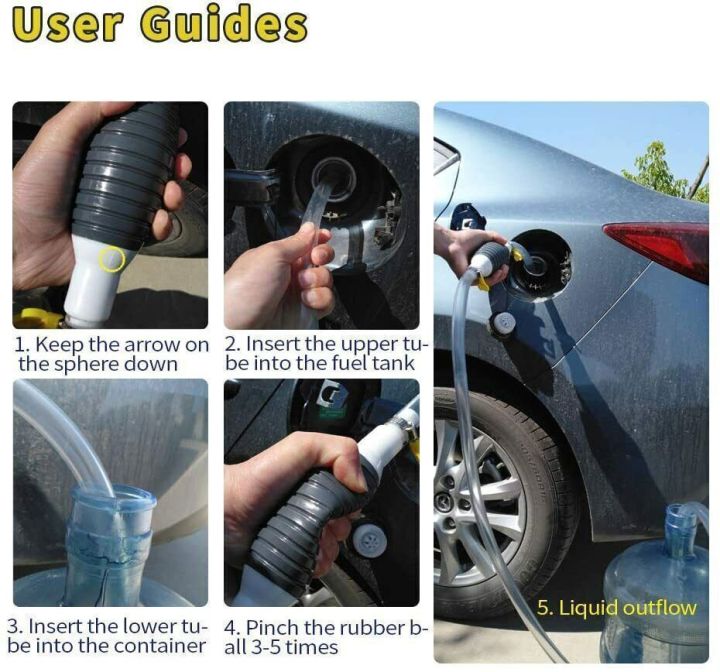 User Guides

1. Keep the arrow on the sphere down

2. Insert the upper tube into the fuel tank

3. Insert the lower tube into the container

4. Pinch the rubber ball 3-5 times

5. Liquid outflow