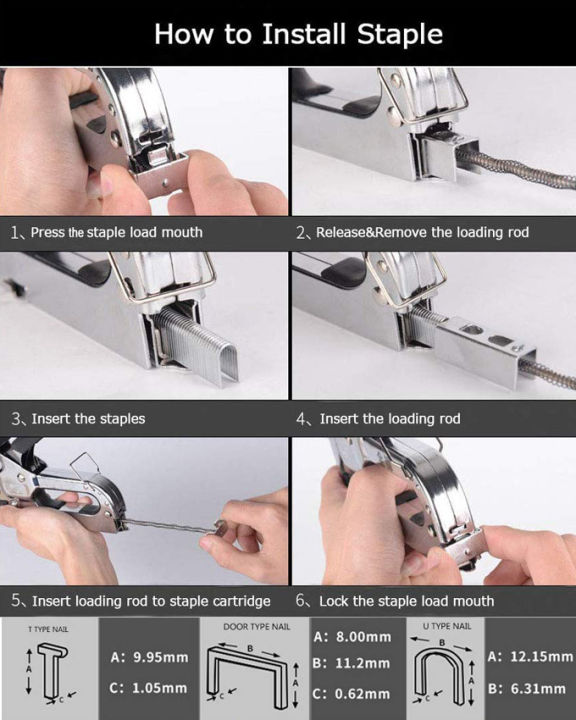 How to Install Staple

1、Press the staple load mouth

2、Release&Remove the loading rod

3、Insert the staples

4、Insert the loading rod

5、Insert loading rod to staple cartridge

6、Lock the staple load mouth

T TYPE NAIL

A

C

A: 9.95mm

C: 1.05mm

DOOR TYPE NAIL

B

A

C

A: 8.00mm

B: 11.2mm

C: 0.62mm

U TYPE NAIL

B

A

C

A: 12.15mm

B: 6.31mm