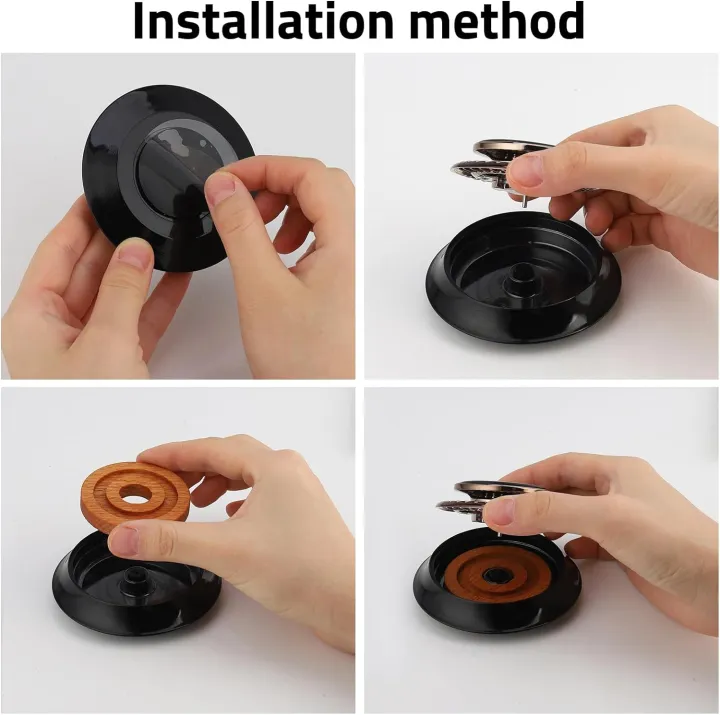 Installation method