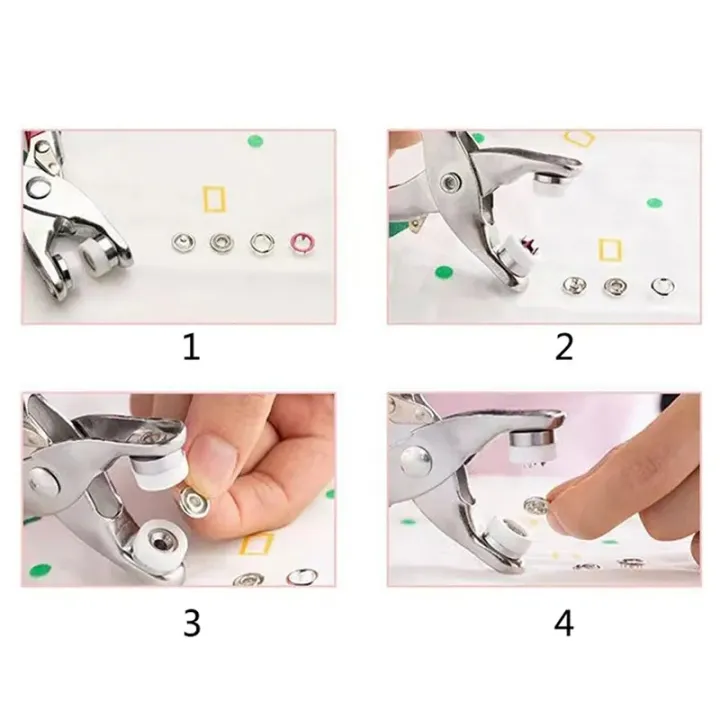 1

2

3

4