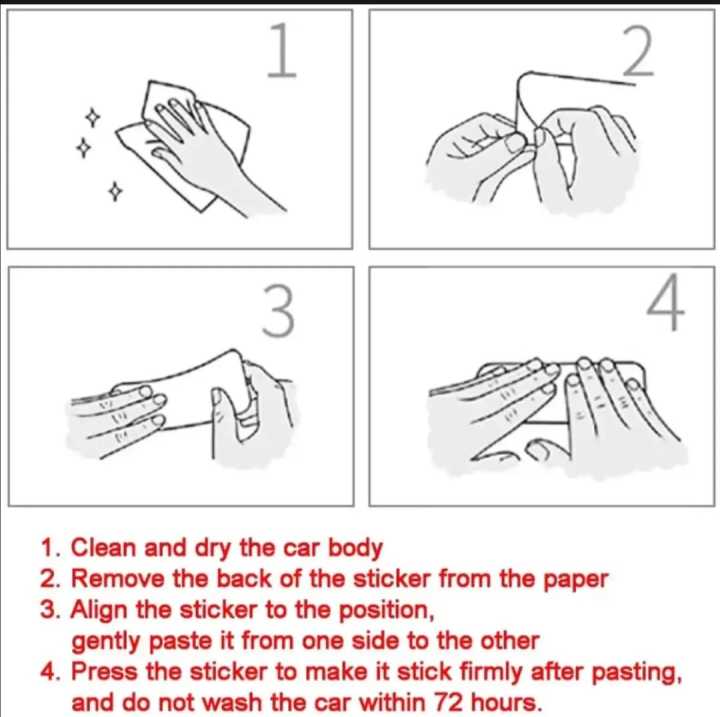 1

2

3

4

1. Clean and dry the car body
2. Remove the back of the sticker from the paper
3. Align the sticker to the position, gently paste it from one side to the other
4. Press the sticker to make it stick firmly after pasting, and do not wash the car within 72 hours.