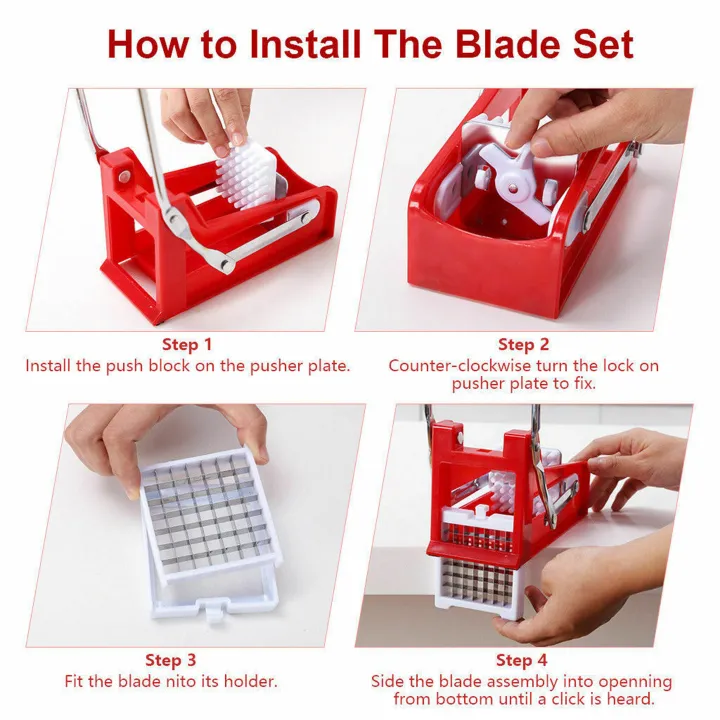 How to Install The Blade Set

Step 1
Install the push block on the pusher plate.

Step 2
Counter-clockwise turn the lock on pusher plate to fix.

Step 3
Fit the blade nito its holder.

Step 4
Side the blade assembly into openning from bottom until a click is heard.